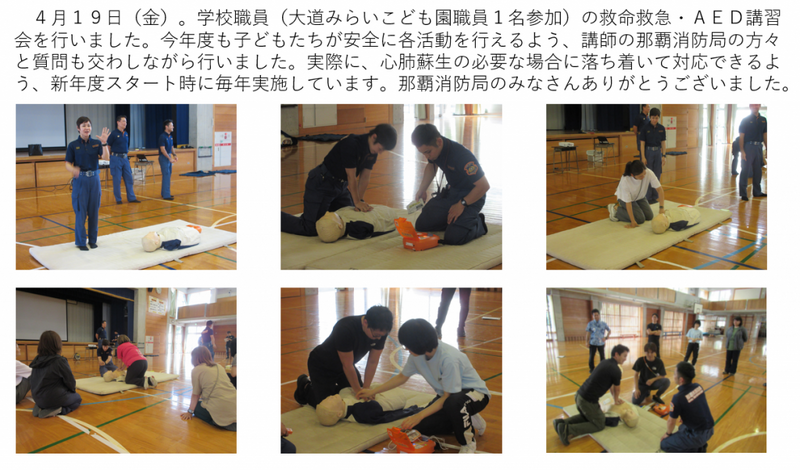 ４月１９日（金）。学校職員（大道みらいこども園職員１名参加）の救命救急・ＡＥＤ講習会を行いました。今年度も子どもたちが安全に各活動を行えるよう、講師の那覇消防局の方々と質問も交わしながら行いました。実際に、心肺蘇生の必要な場合に落ち着いて対応できるよう、新年度スタート時に毎年実施しています。那覇消防局のみなさんありがとうございました。